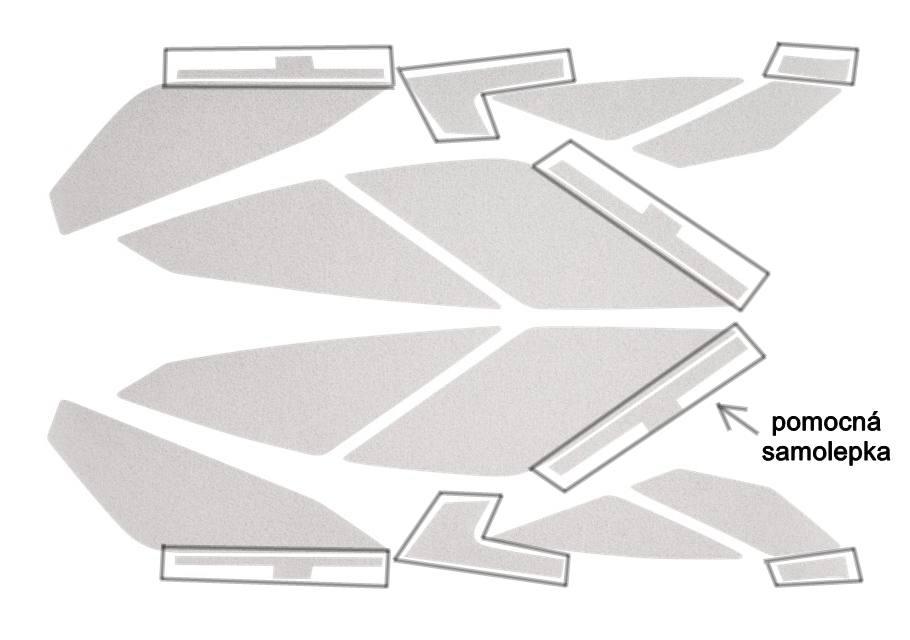 pomocná samolepka